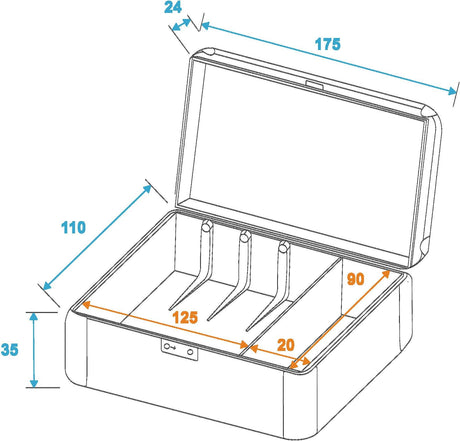 24
175
110
90
125
20
35